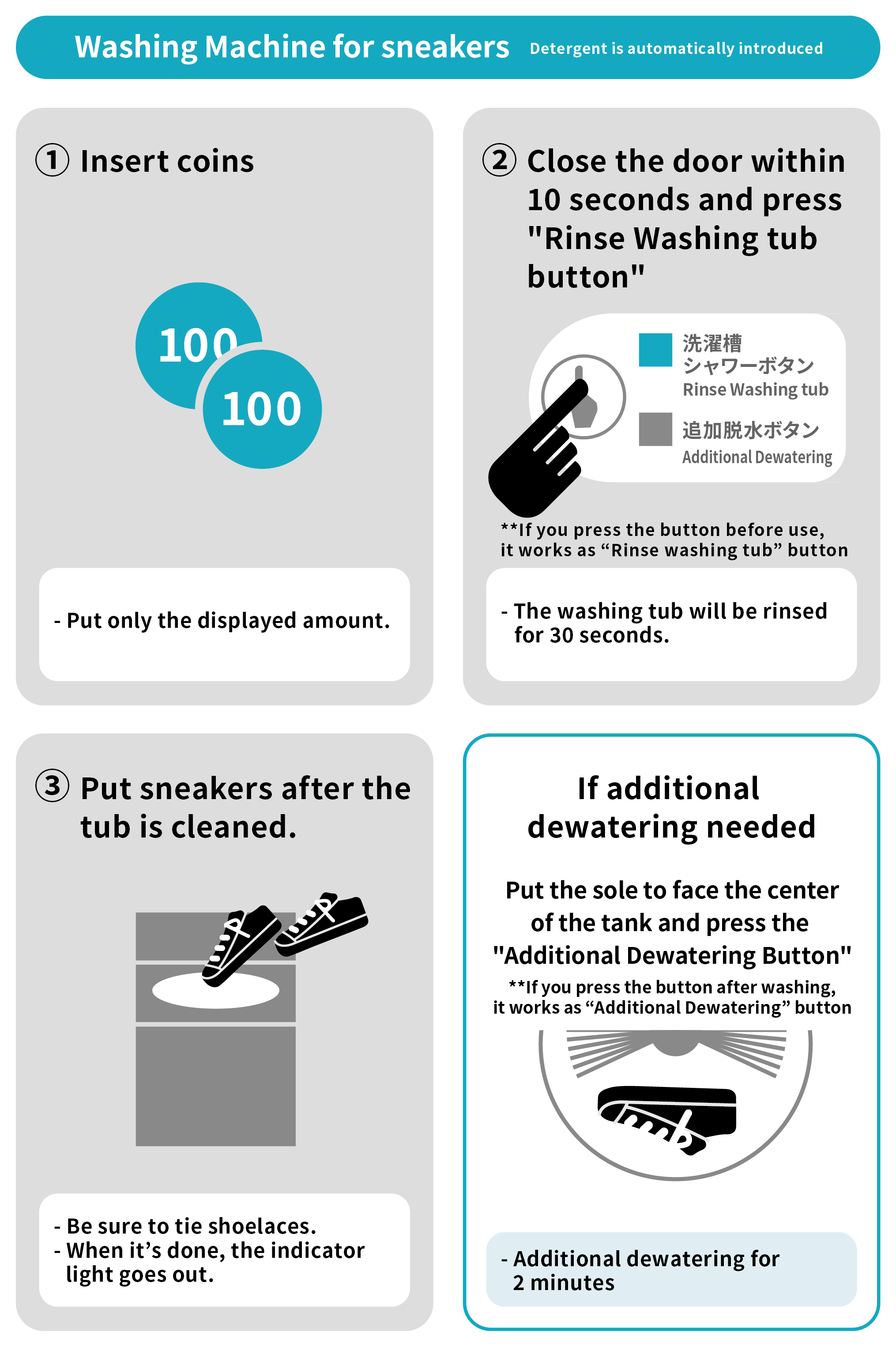 Washing Machine for sneakers Detergent is automatically introduced

① Insert coins

100

100

- Put only the displayed amount.

② Close the door within 10 seconds and press "Rinse Washing tub button"

洗濯槽
シャワーボタン
Rinse Washing tub

追加脱水ボタン
Additional Dewatering

**If you press the button before use, it works as “Rinse washing tub” button

- The washing tub will be rinsed for 30 seconds.

③ Put sneakers after the tub is cleaned.

- Be sure to tie shoelaces.
- When it’s done, the indicator light goes out.

If additional dewatering needed

Put the sole to face the center of the tank and press the "Additional Dewatering Button"

**If you press the button after washing, it works as “Additional Dewatering” button

- Additional dewatering for 2 minutes